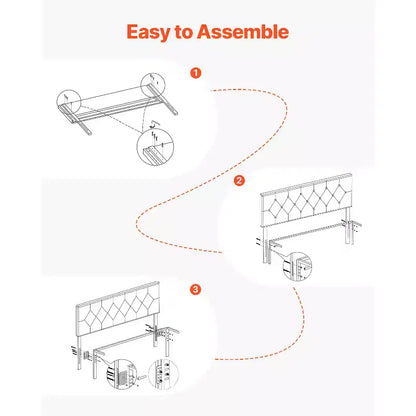 Easy to Assemble

1

2

3