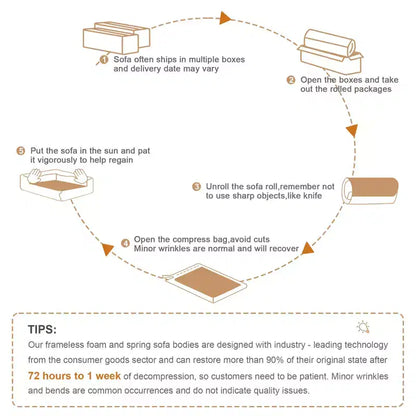 1 Sofa often ships in multiple boxes and delivery date may vary

2 Open the boxes and take out the rolled packages

3 Unroll the sofa roll,remember not to use sharp objects,like knife

4 Open the compress bag,avoid cuts Minor wrinkles are normal and will recover

5 Put the sofa in the sun and pat it vigorously to help regain

TIPS:
Our frameless foam and spring sofa bodies are designed with industry - leading technology from the consumer goods sector and can restore more than 90% of their original state after 72 hours to 1 week of decompression, so customers need to be patient. Minor wrinkles and bends are common occurrences and do not indicate quality issues.